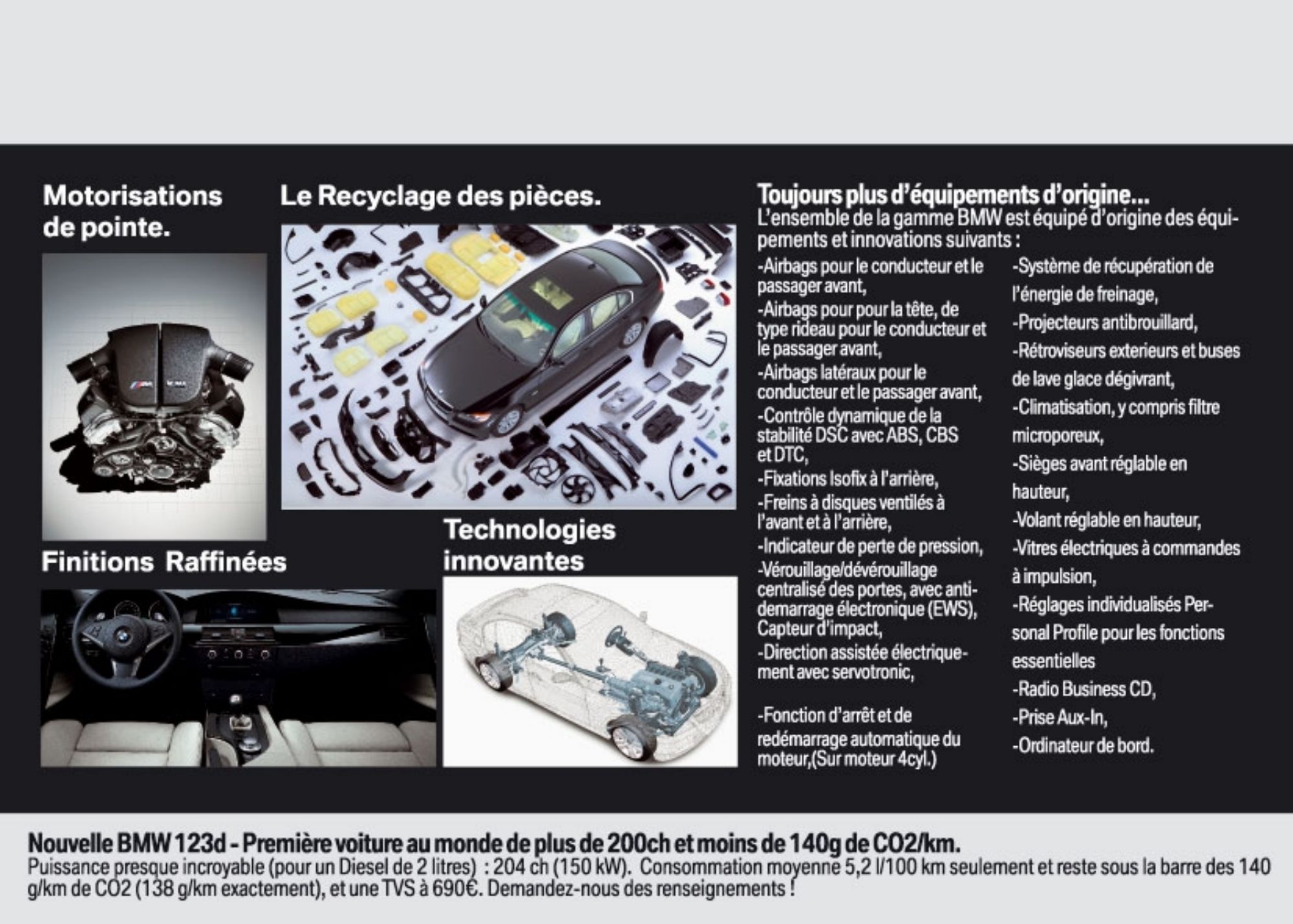 Motorisations de pointe.

Le Recyclage des pièces.

Finitions Raffinées

Technologies innovantes

Toujours plus d'équipements d'origine...
L'ensemble de la gamme BMW est équipé d'origine des équipements et innovations suivants :

-Airbags pour le conducteur et le passager avant,
-Airbags pour pour la tête, de type rideau pour le conducteur et le passager avant,
-Airbags latéraux pour le conducteur et le passager avant,
-Contrôle dynamique de la stabilité DSC avec ABS, CBS et DTC,
-Fixations Isofix à l'arrière,
-Freins à disques ventilés à l'avant et à l'arrière,
-Indicateur de perte de pression,
-Vérouillage/dévérouillage centralisé des portes, avec antidemarrage électronique (EWS), Capteur d'impact,
-Direction assistée électriquement avec servotronic,

-Fonction d'arrêt et de redémarrage automatique du moteur,(Sur moteur 4cyl.)

-Système de récupération de l'énergie de freinage,
-Projecteurs antibrouillard,
-Rétroviseurs exterieurs et buses de lave glace dégivrant,
-Climatisation, y compris filtre microporeux,
-Sièges avant réglable en hauteur,
-Volant réglable en hauteur,
-Vitres électriques à commandes à impulsion,
-Réglages individualisés Personal Profile pour les fonctions essentielles
-Radio Business CD,
-Prise Aux-In,
-Ordinateur de bord.

Nouvelle BMW 123d - Première voiture au monde de plus de 200ch et moins de 140g de CO2/km.
Puissance presque incroyable (pour un Diesel de 2 litres) : 204 ch (150 kW). Consommation moyenne 5,2 l/100 km seulement et reste sous la barre des 140 g/km de CO2 (138 g/km exactement), et une TVS à 690€. Demandez-nous des renseignements !